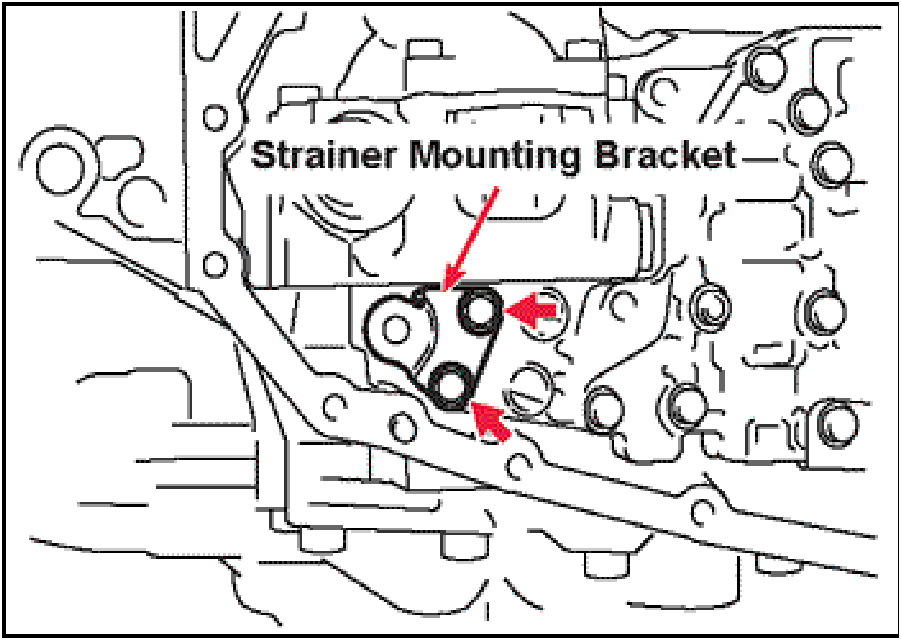 Strainer Mounting Bracket